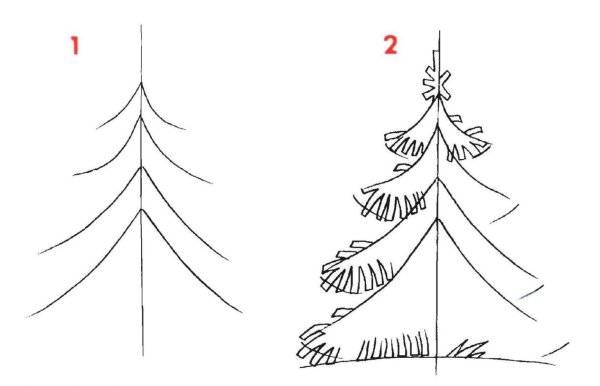 1

2