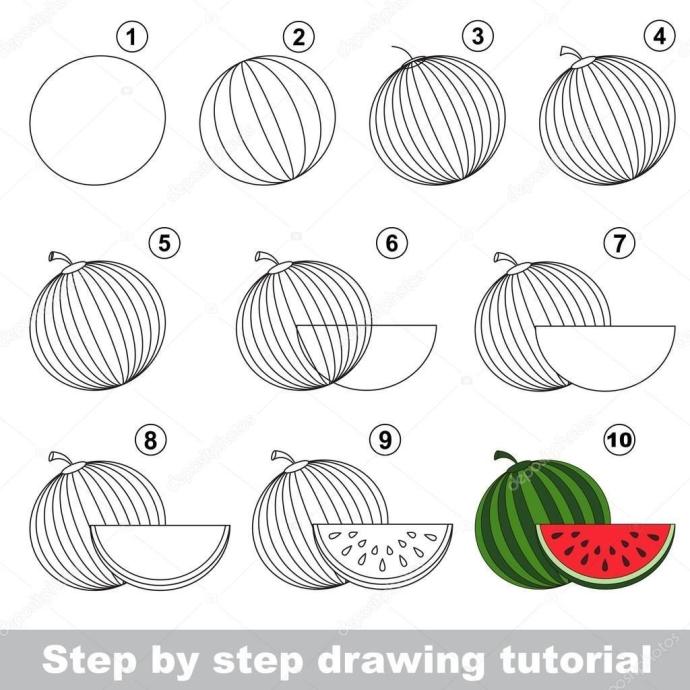 1
2
3
4
5
6
7
8
9
10

Step by step drawing tutorial