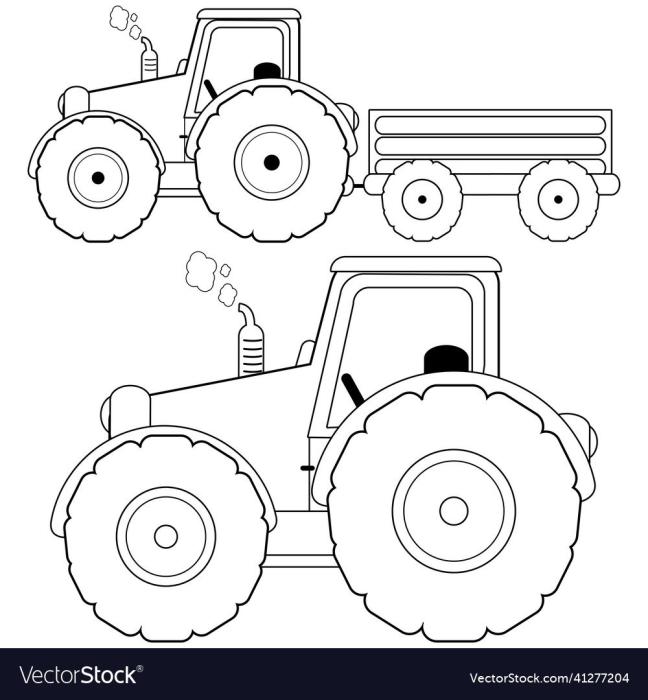 VectorStock®

VectorStock.com/41277204