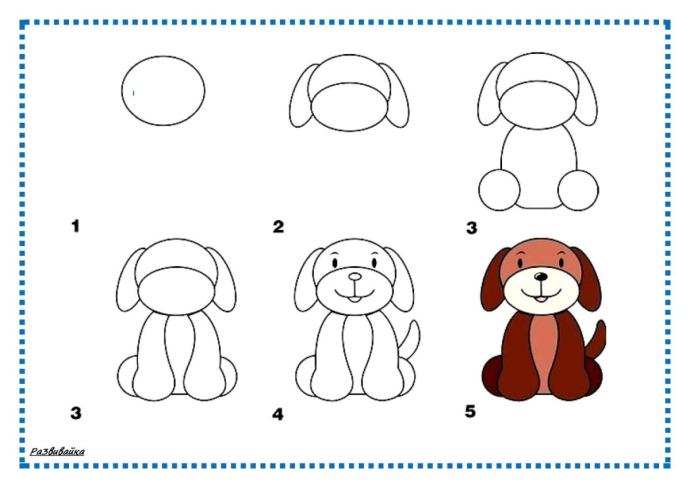 1

2

3

3

4

5

Развивайка