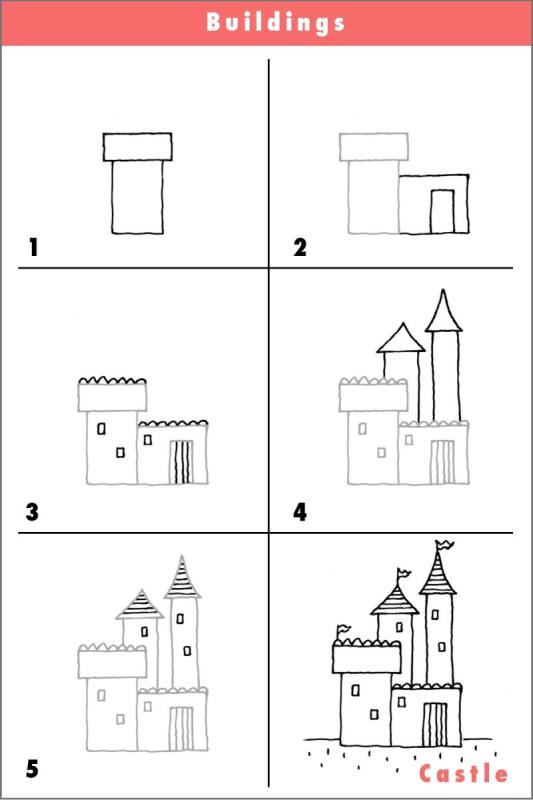 Buildings

1

2

3

4

5

Castle