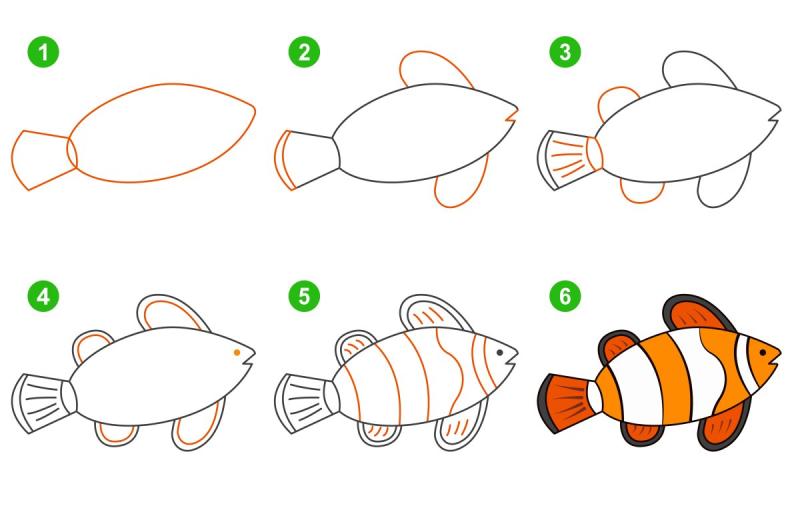 1

2

3

4

5

6