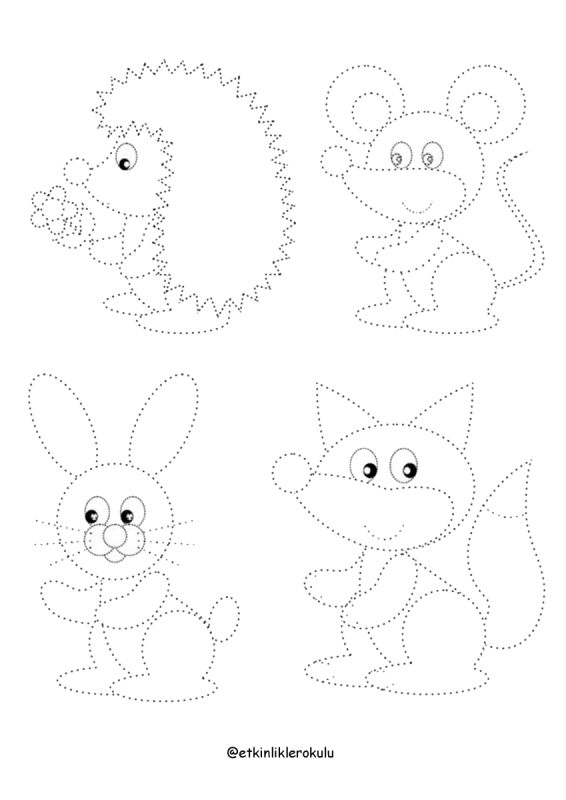 @etkinliklerokulu