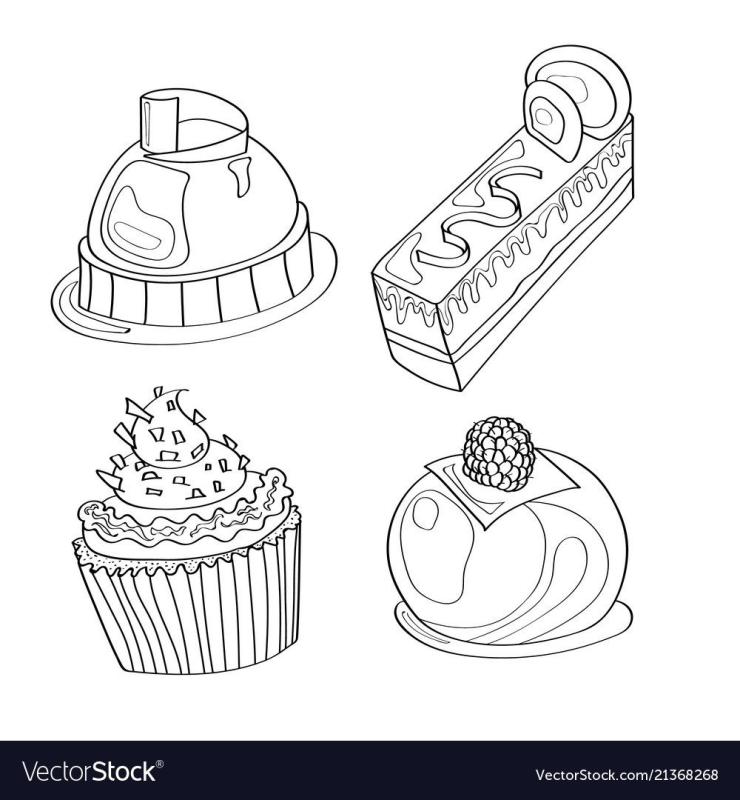 VectorStock®

VectorStock.com/21368268