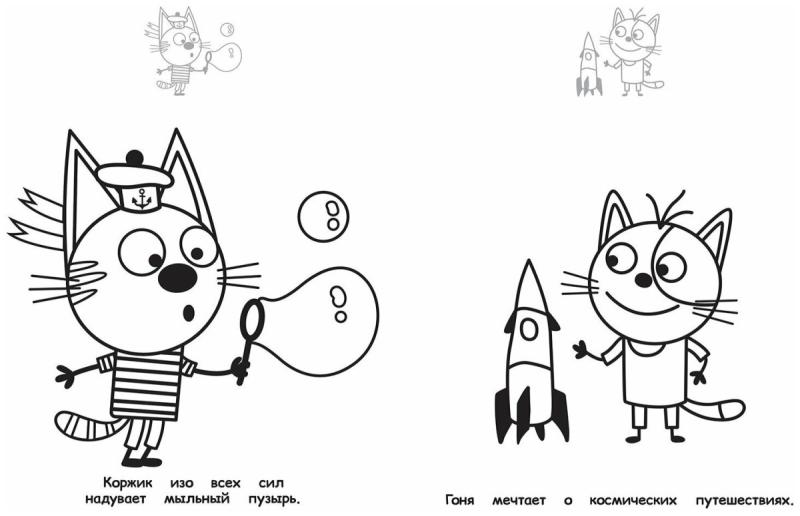 Коржик изо всех сил надувает мыльный пузырь.

Гоня мечтает о космических путешествиях.