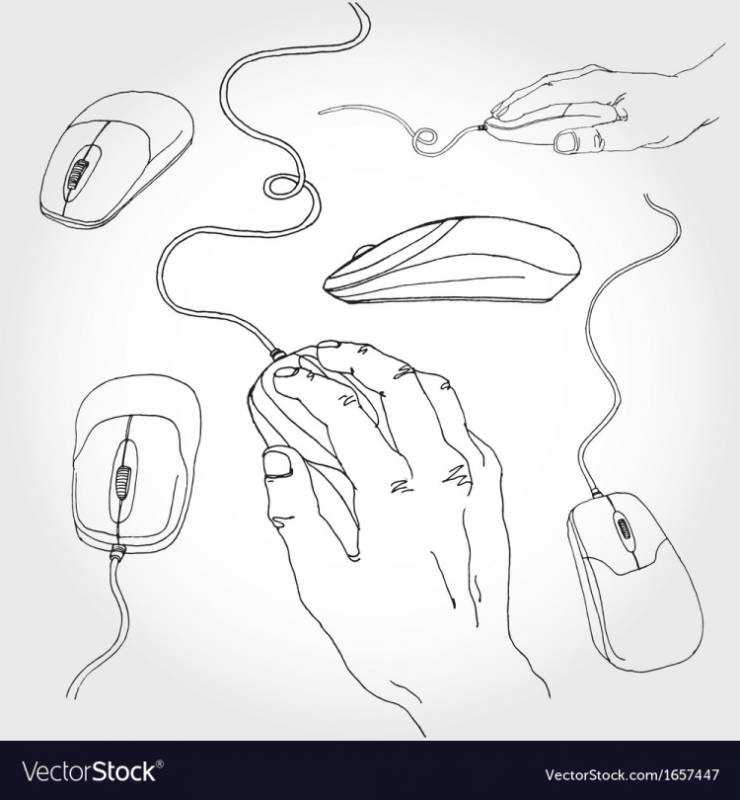 VectorStock®

VectorStock.com/1657447