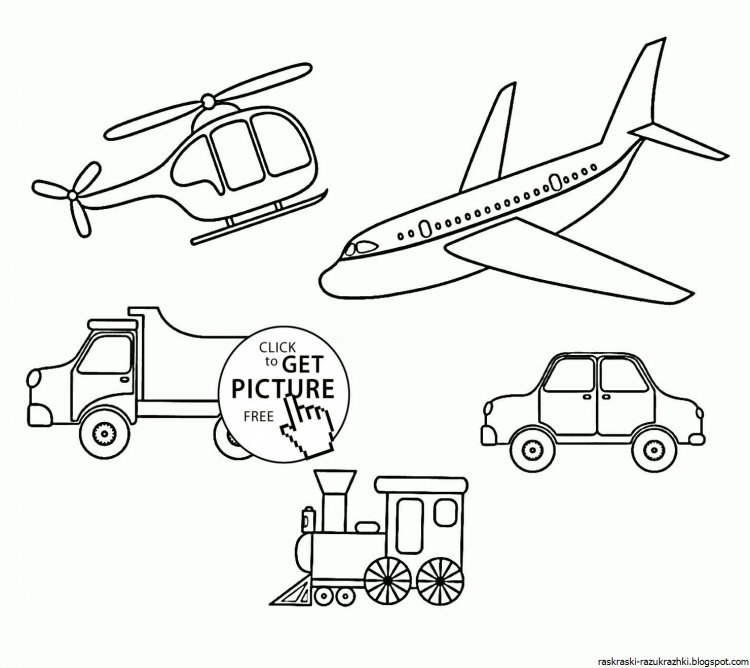 CLICK to GET PICTURE FREE

raskraski-razukrazhki.blogspot.com