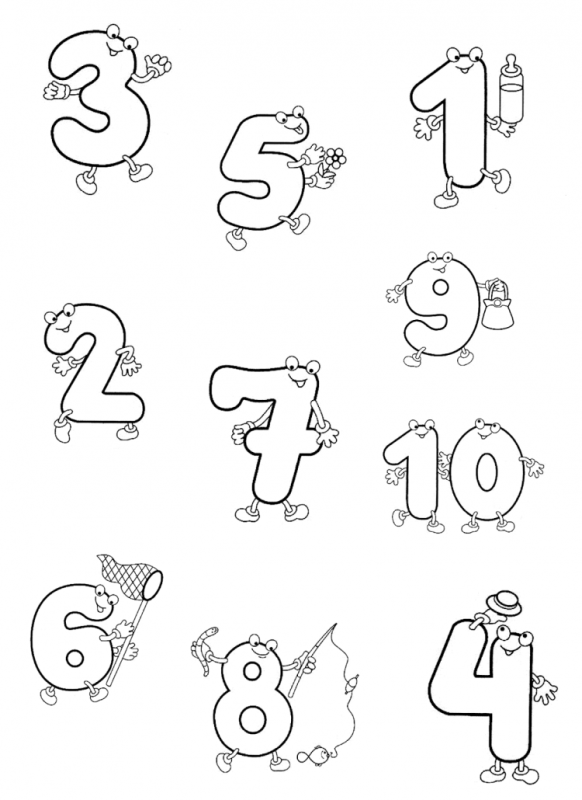 3 5 1

9

2 7 10

6 8 4