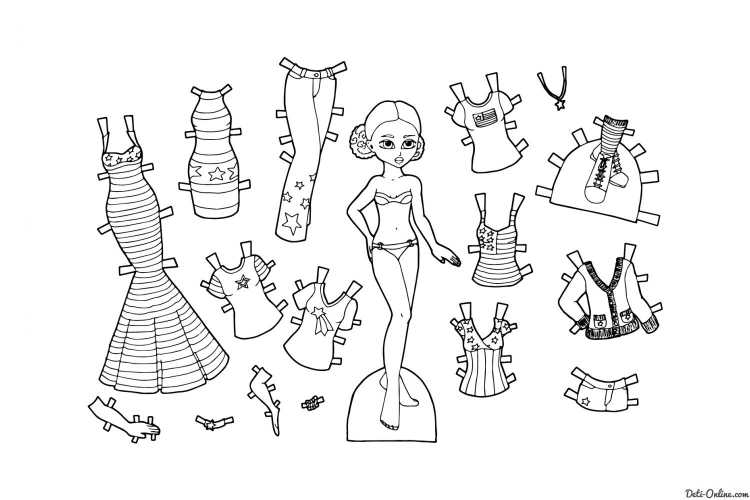 Deti-Online.com