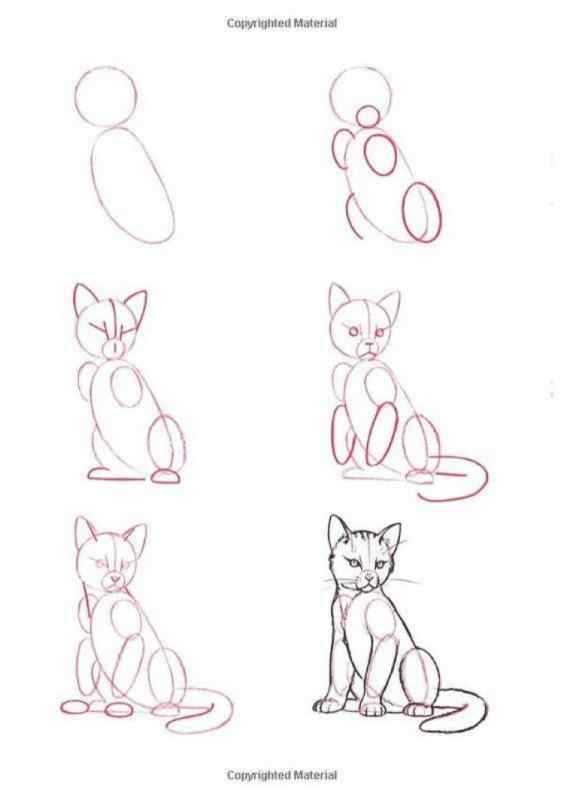 Copyrighted Material

Copyrighted Material