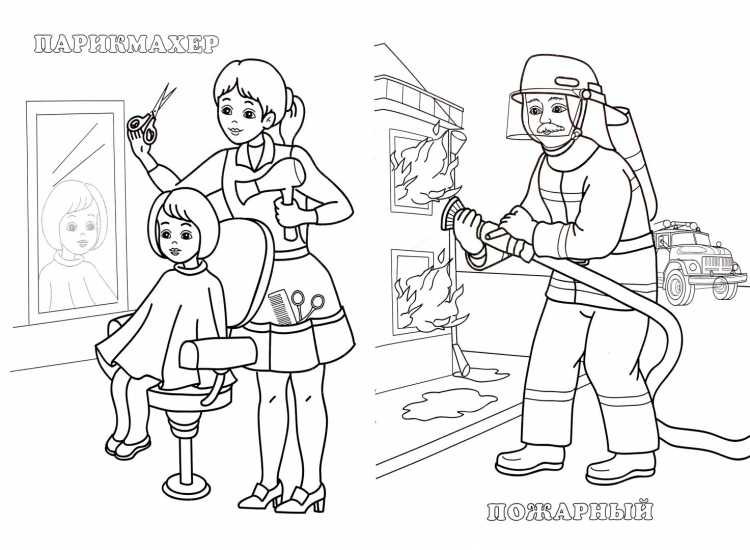 ПАРИКМАХЕР

ПОЖАРНЫЙ