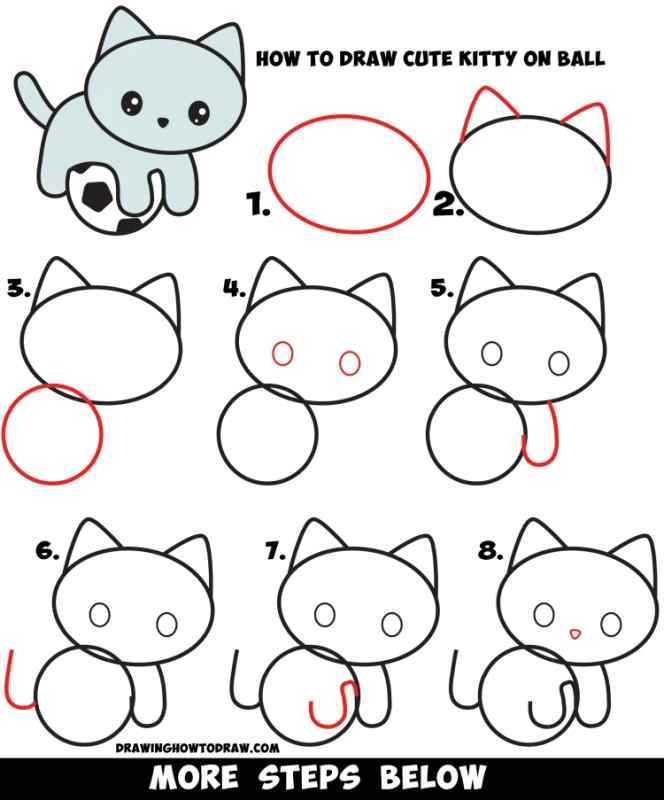 HOW TO DRAW CUTE KITTY ON BALL

1.

2.

3.

4.

5.

6.

7.

8.

DRAWINGHOWTODRAW.COM

MORE STEPS BELOW