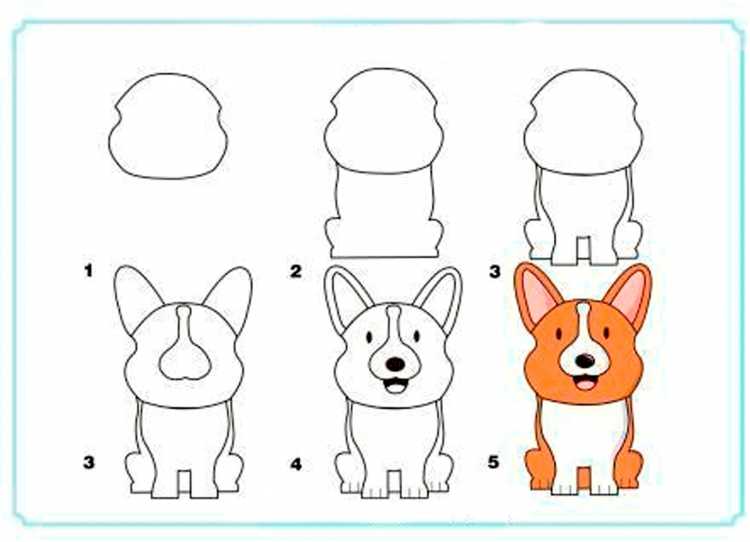 1
2
3
3
4
5