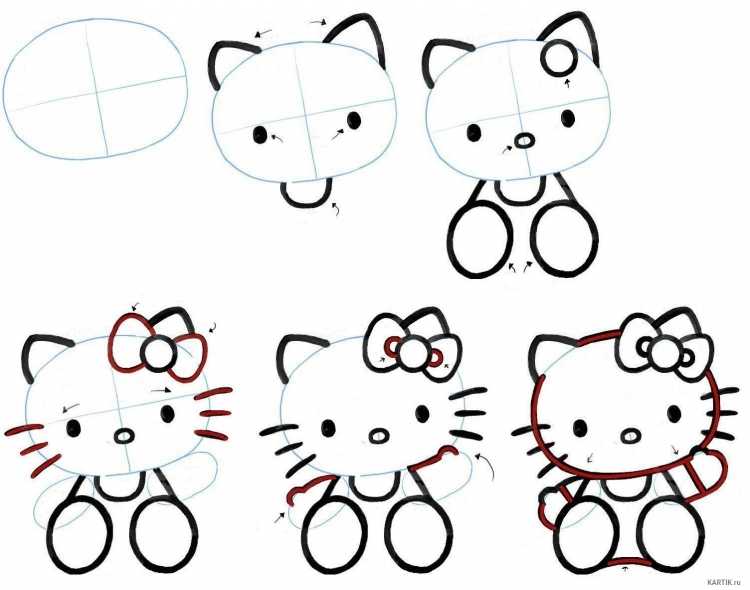 KARTIK.ru