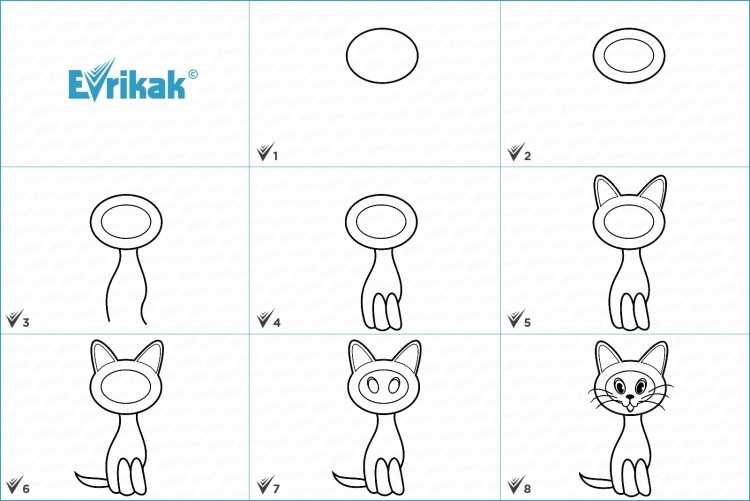 Evrikak ©

1

2

3

4

5

6

7

8