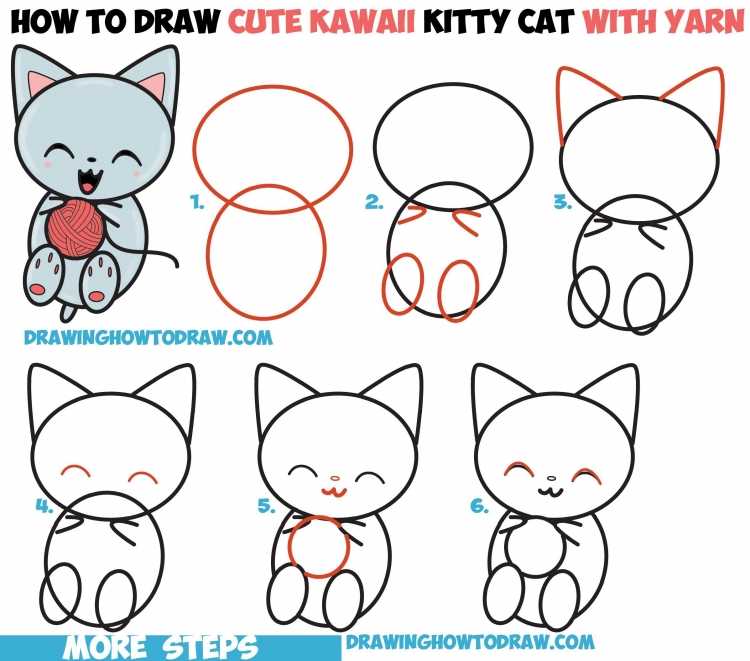 HOW TO DRAW CUTE KAWAII KITTY CAT WITH YARN

1.

2.

3.

DRAWINGHOWTODRAW.COM

4.

5.

6.

MORE STEPS

DRAWINGHOWTODRAW.COM