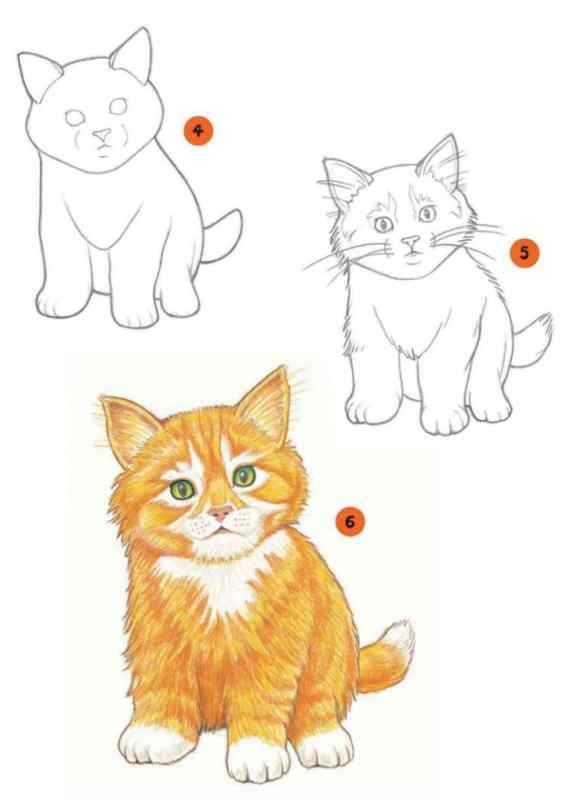 4

5

6