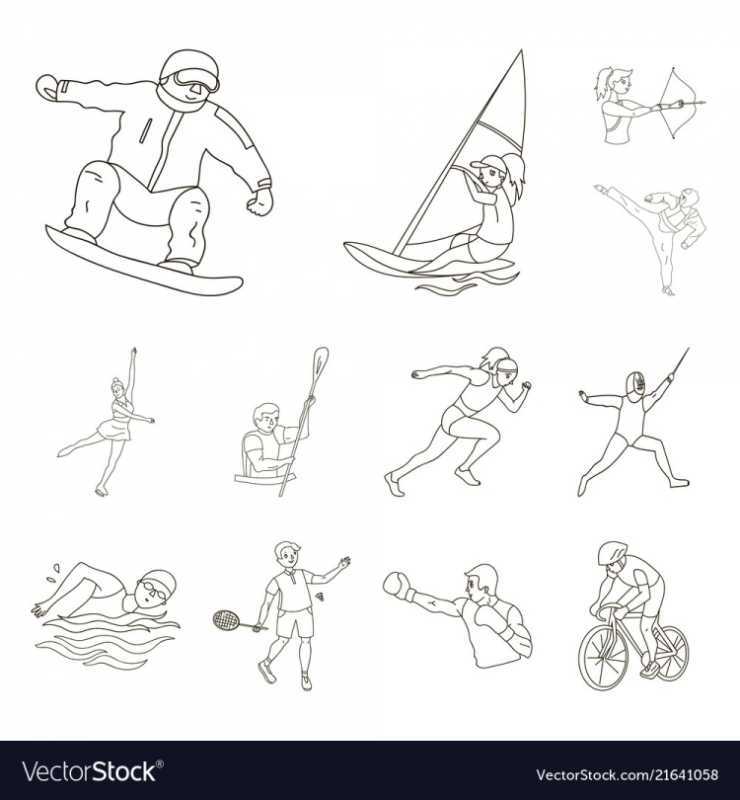 VectorStock®

VectorStock.com/21641058