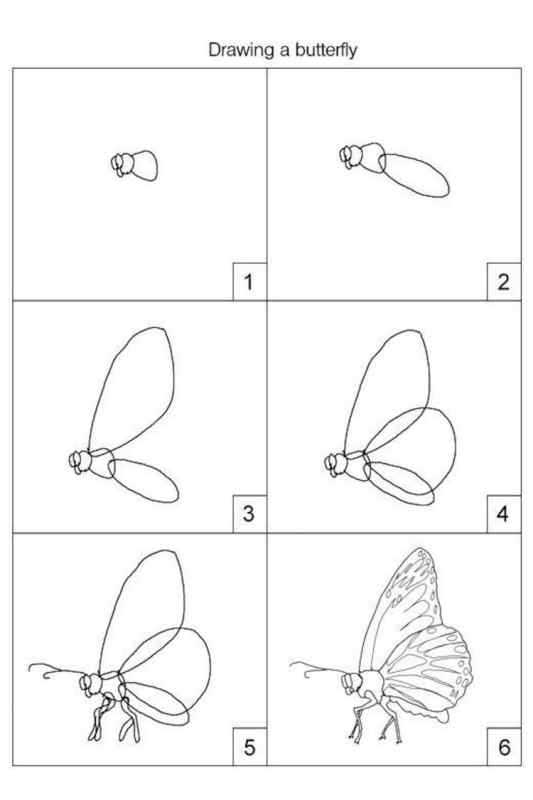 Drawing a butterfly

1

2

3

4

5

6