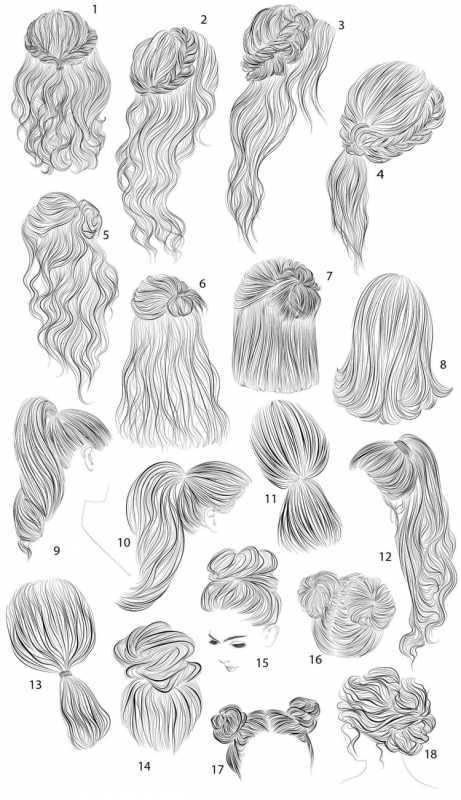 1
2
3
4
5
6
7
8
9
10
11
12
13
14
15
16
17
18