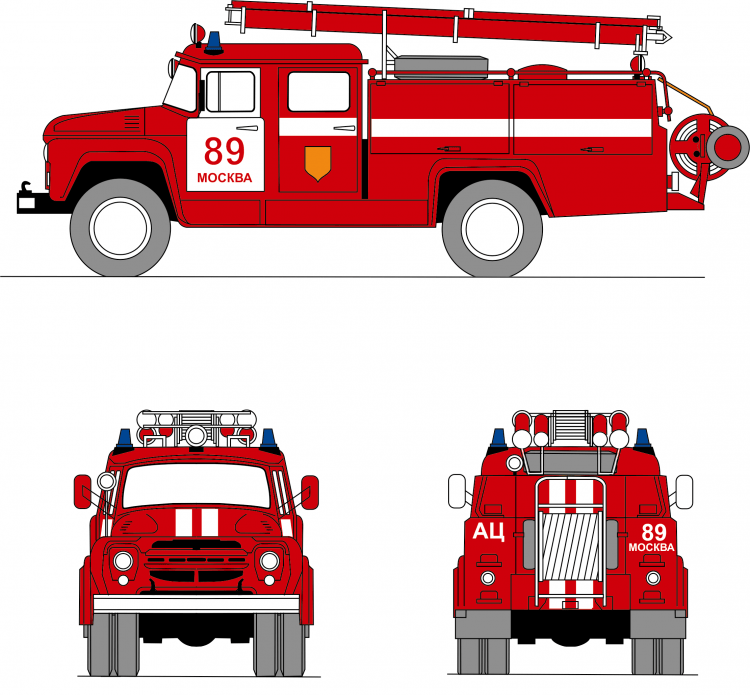 89
МОСКВА

АЦ

89
МОСКВА