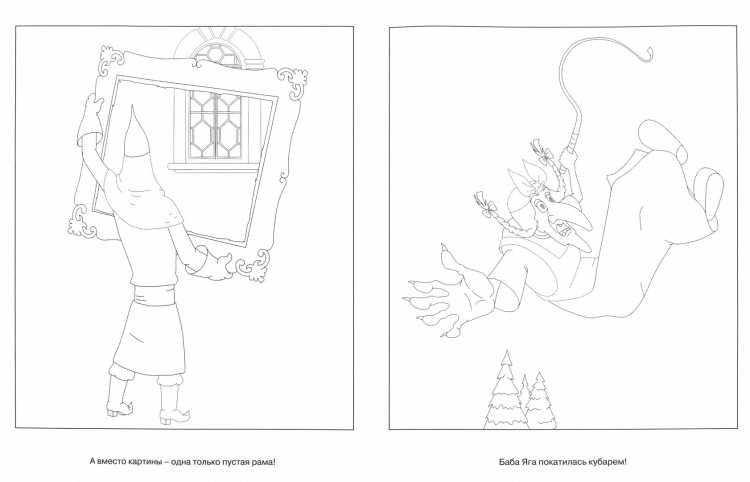 А вместо картины – одна только пустая рама!

Баба Яга покатилась кубарем!