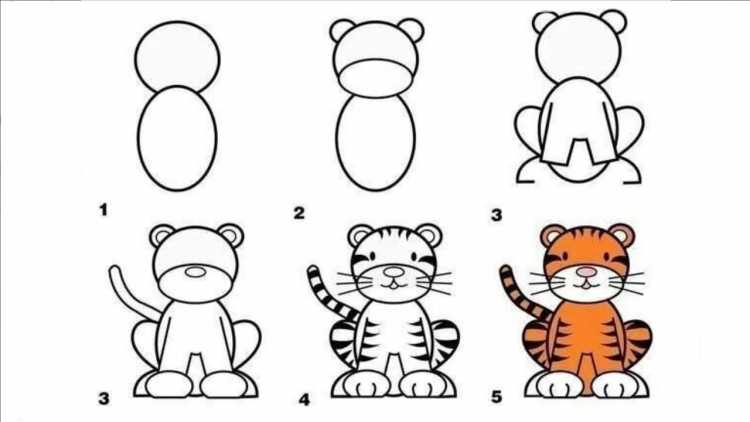 1

2

3

3

4

5