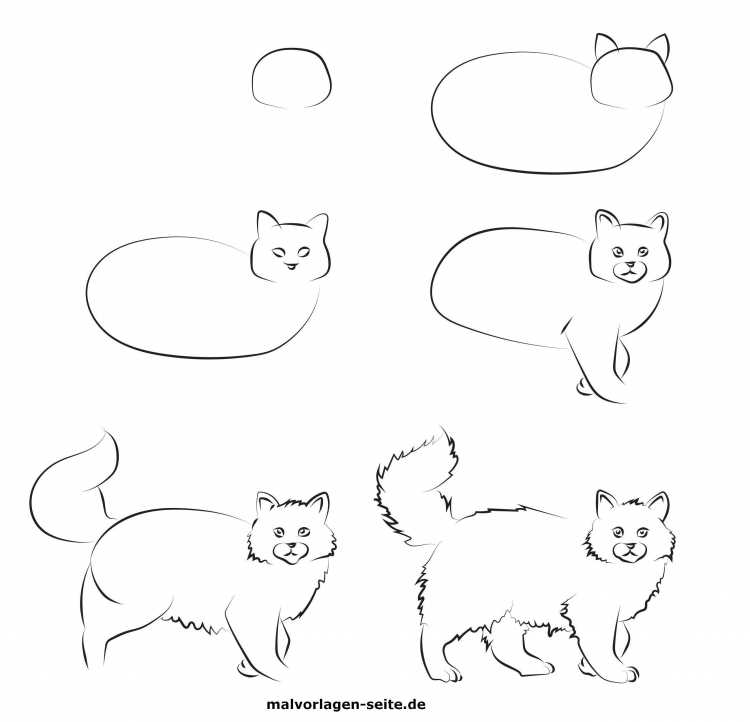 malvorlagen-seite.de