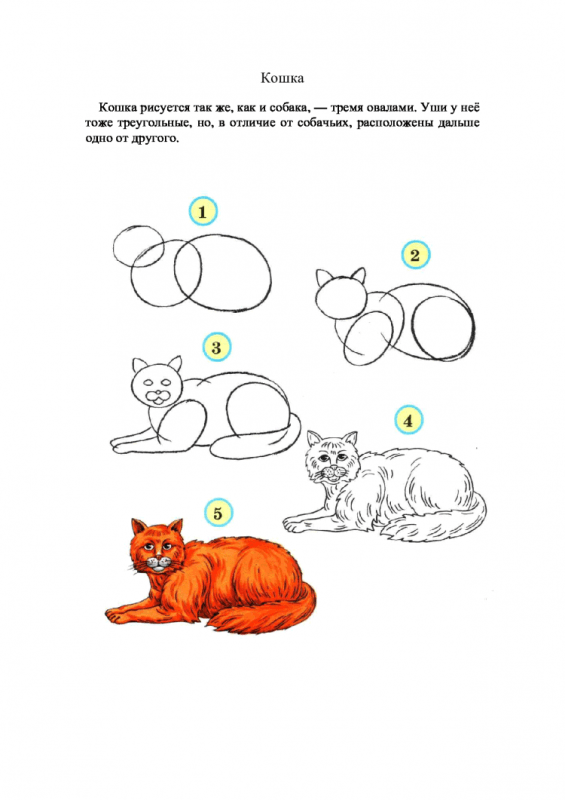 Кошка

Кошка рисуется так же, как и собака, — тремя овалами. Уши у неё тоже треугольные, но, в отличие от собачьих, расположены дальше одно от другого.

1

2

3

4

5