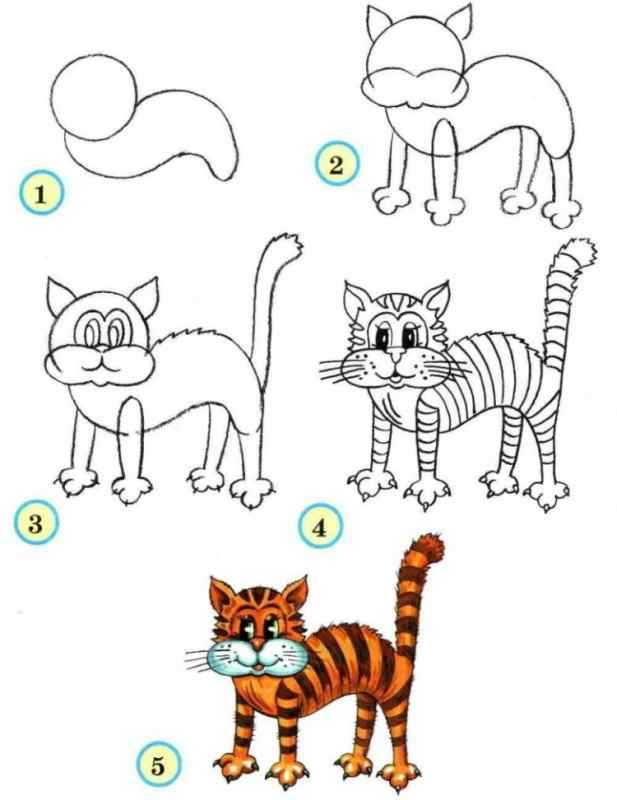 1

2

3

4

5