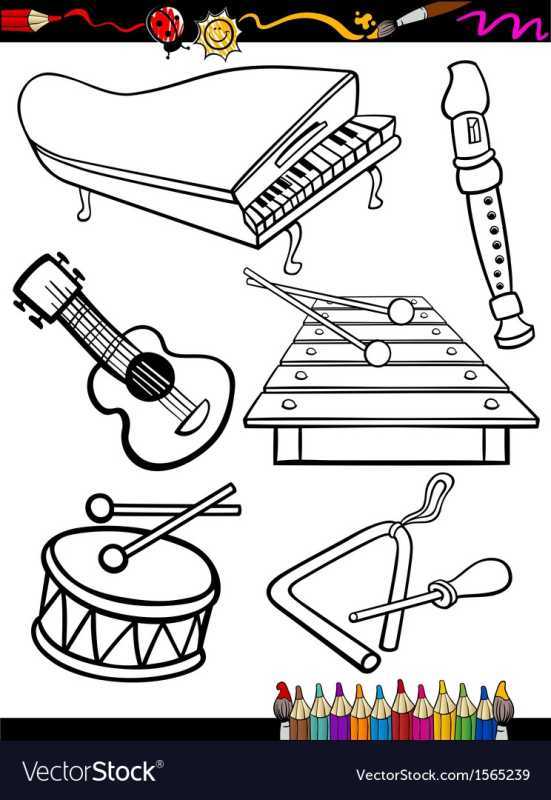 VectorStock®

VectorStock.com/1565239