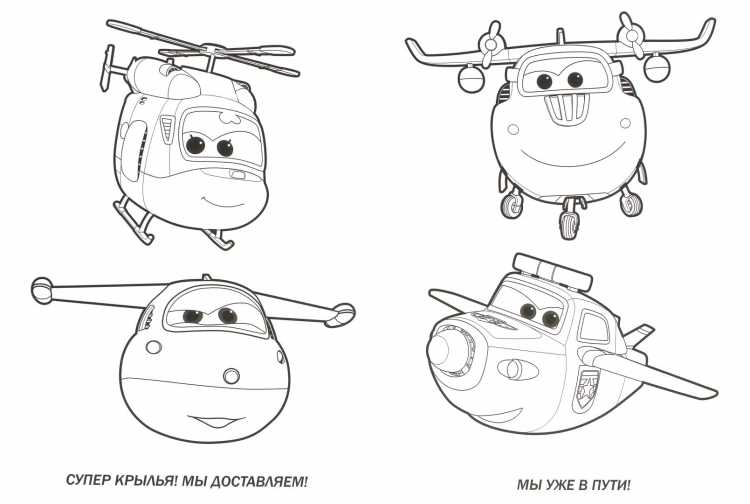 СУПЕР КРЫЛЬЯ! МЫ ДОСТАВЛЯЕМ!

МЫ УЖЕ В ПУТИ!