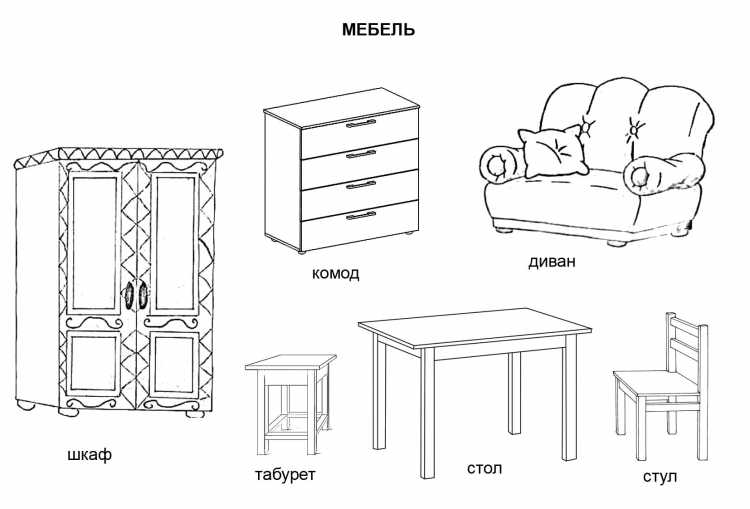 МЕБЕЛЬ

комод

диван

шкаф

табурет

стол

стул