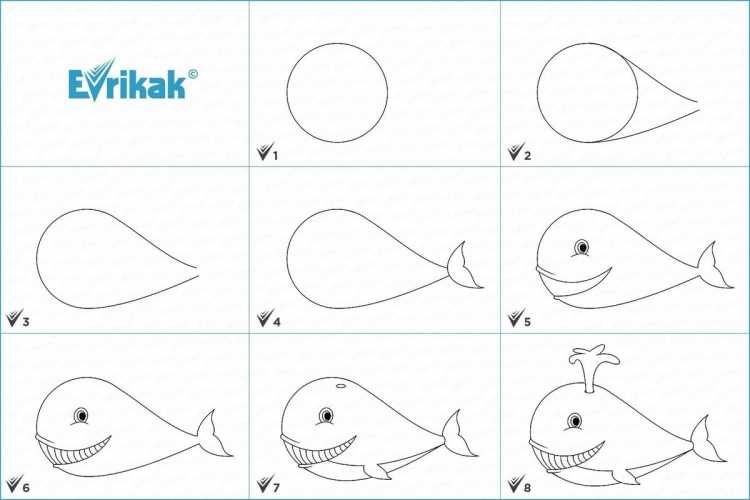 Evrikak©

1

2

3

4

5

6

7

8